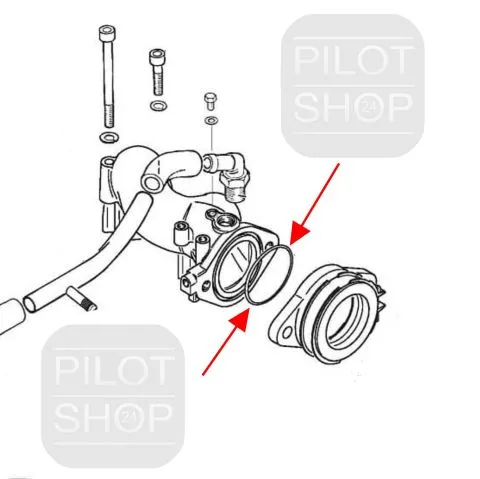 PILOT SHOP 24

PILOT SHOP 24