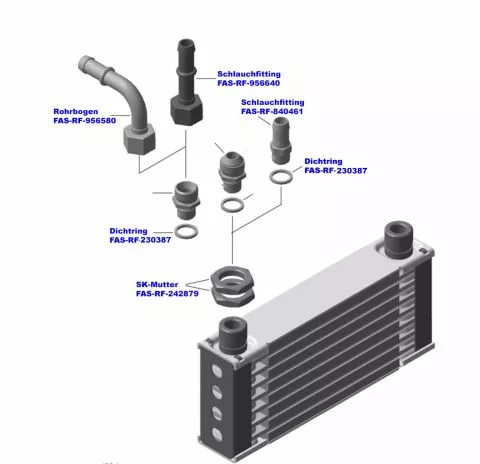 Schlauchfitting
FAS-RF-956640

Rohrbogen
FAS-RF-956580

Schlauchfitting
FAS-RF-840461

Dichtring
FAS-RF-230387

Dichtring
FAS-RF-230387

SK-Mutter
FAS-RF-242879